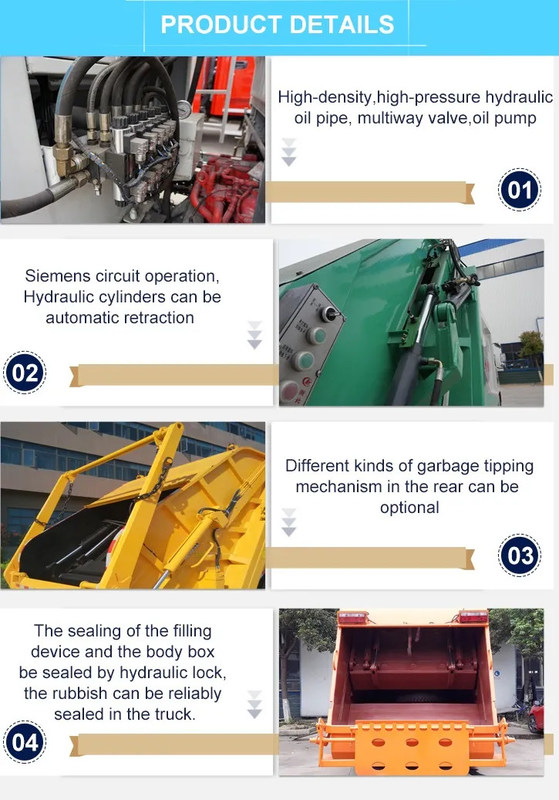 PRODUCT DETAILS

High-density,high-pressure hydraulic oil pipe, multiway valve,oil pump

01

Siemens circuit operation, Hydraulic cylinders can be automatic retraction

02

Different kinds of garbage tipping mechanism in the rear can be optional

03

The sealing of the filling device and the body box be sealed by hydraulic lock, the rubbish can be reliably sealed in the truck.

04